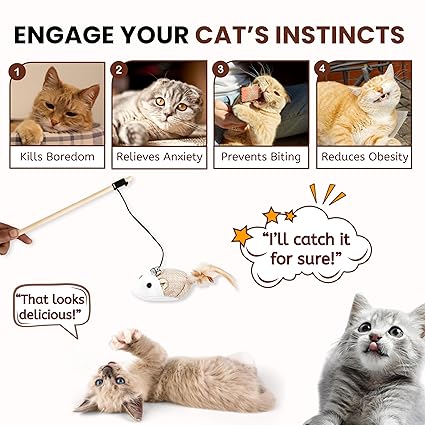 ENGAGE YOUR CAT'S INSTINCTS

1
Kills Boredom

2
Relieves Anxiety

3
Prevents Biting

4
Reduces Obesity

"I'll catch it for sure!"

"That looks delicious!"